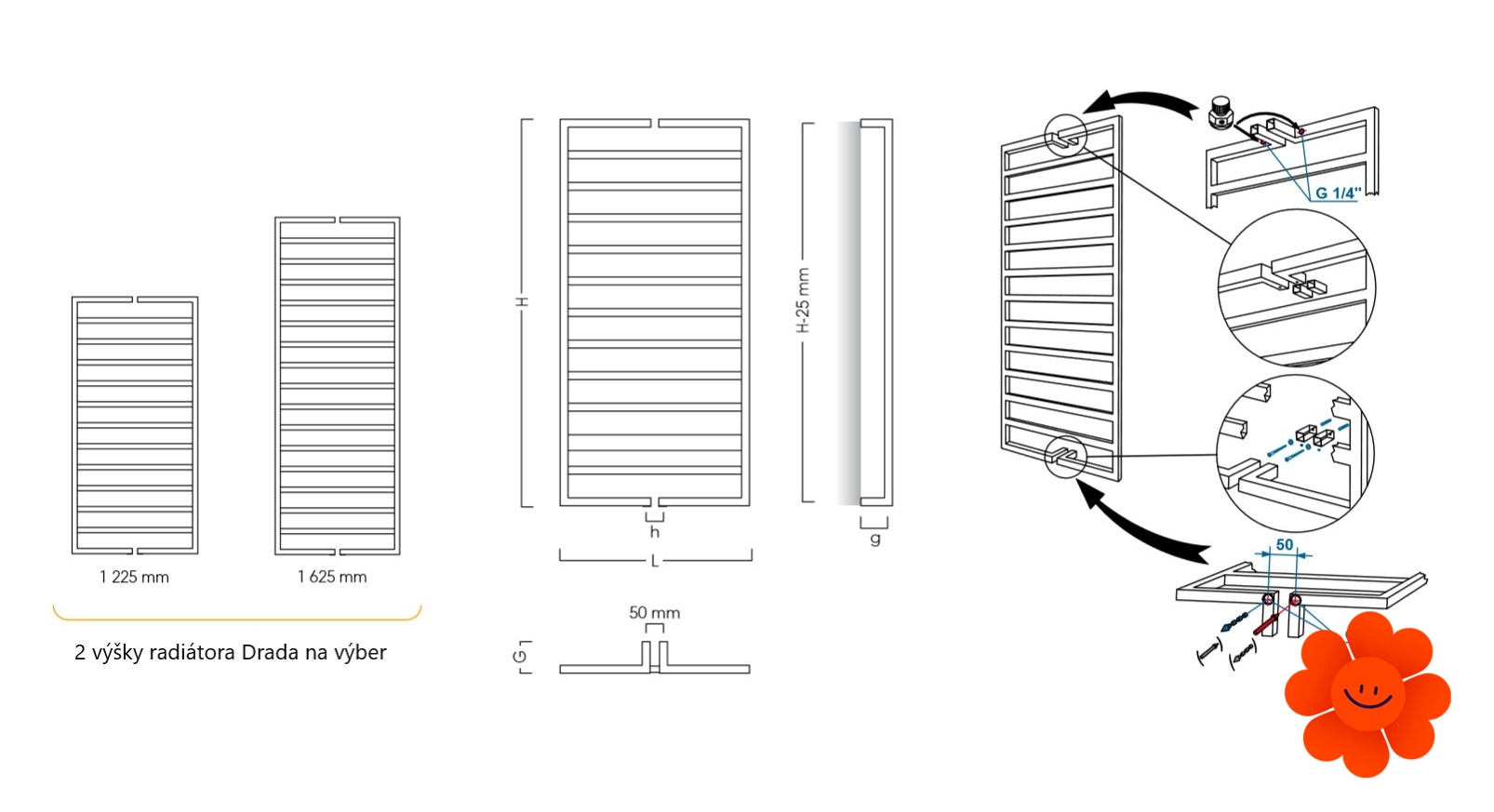 1 225 mm

1 625 mm

2 výšky radiátora Drada na výber

H

h

L

H-25 mm

g

50 mm

G

G 1/4"

50