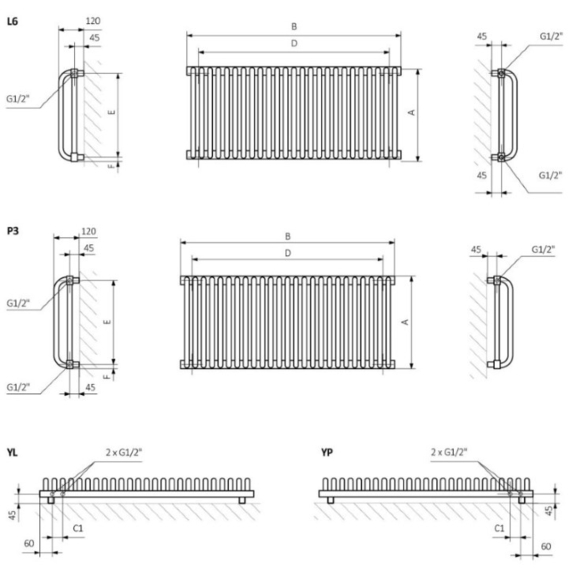 L6

120
45
G1/2"
E
F

B
D
A

45
G1/2"
45
G1/2"

P3

120
45
G1/2"
E
F
G1/2"
45

B
D
A

45
G1/2"

YL

2 x G1/2"
45
C1
60

YP

2 x G1/2"
45
C1
60